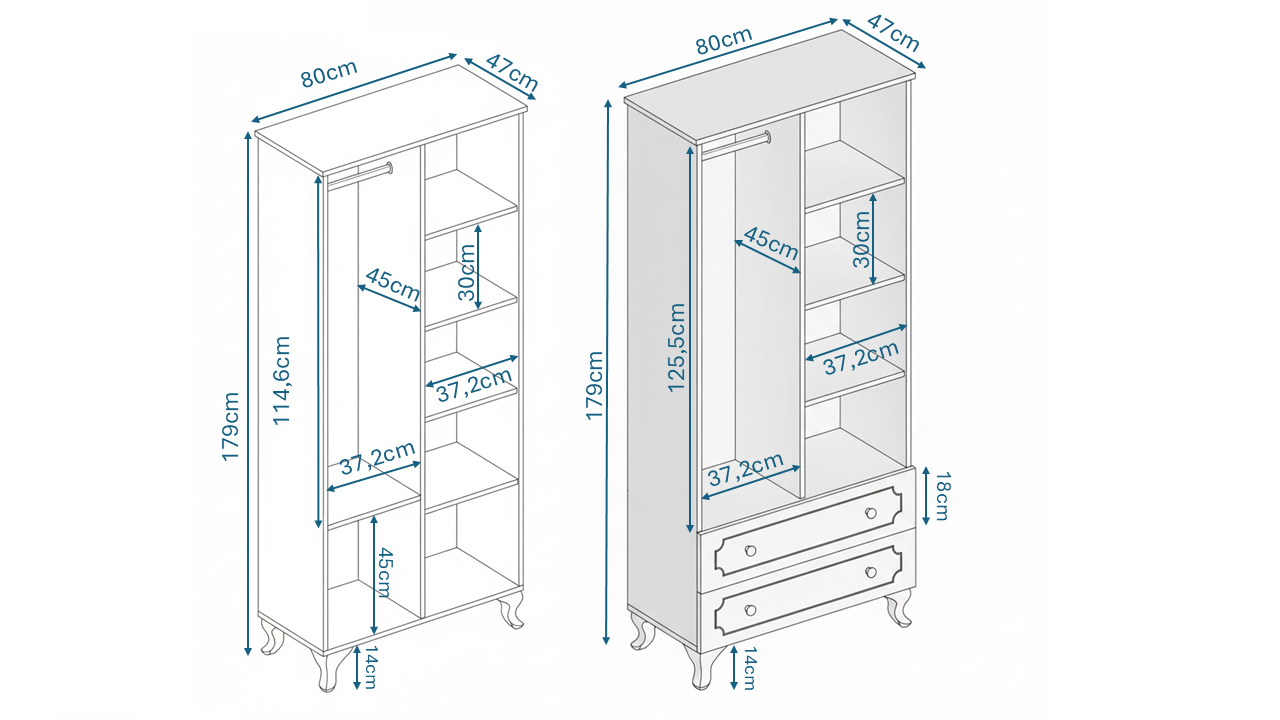 80cm
47cm
179cm
114,6cm
45cm
30cm
37,2cm
37,2cm
45cm
14cm

80cm
47cm
179cm
125,5cm
45cm
30cm
37,2cm
37,2cm
18cm
14cm