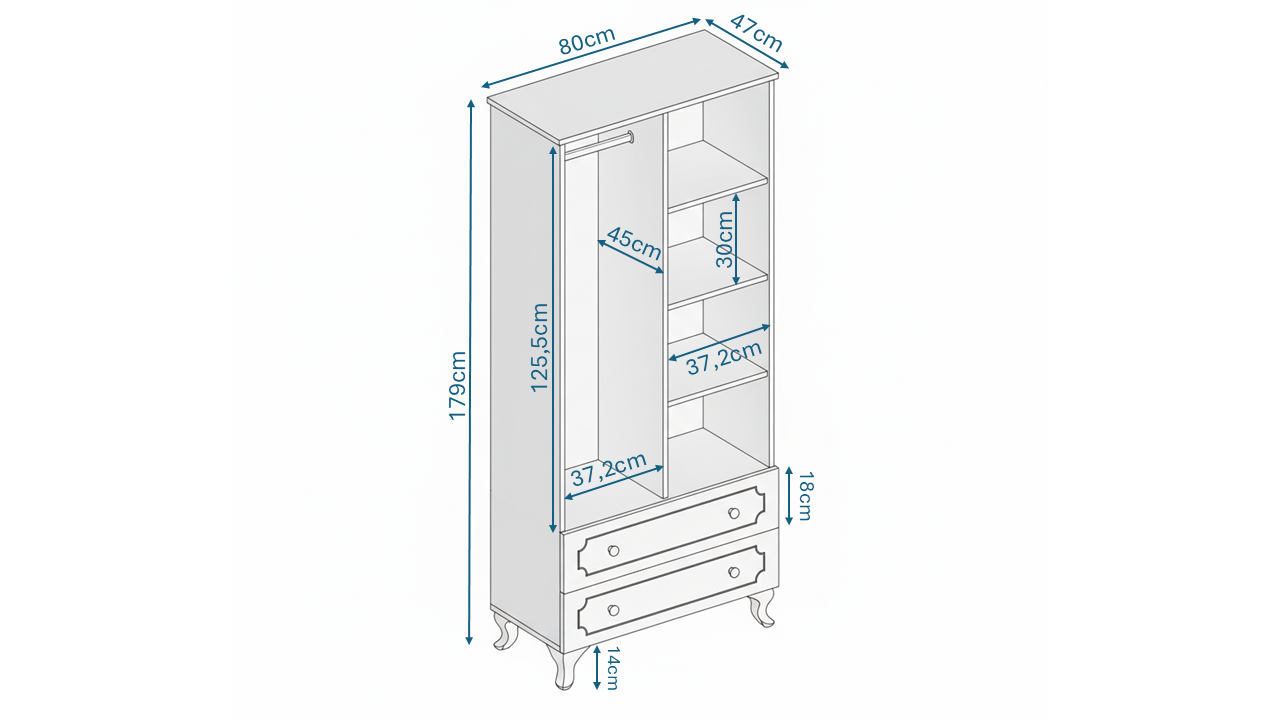 80cm
47cm
179cm
125,5cm
45cm
30cm
37,2cm
37,2cm
18cm
14cm