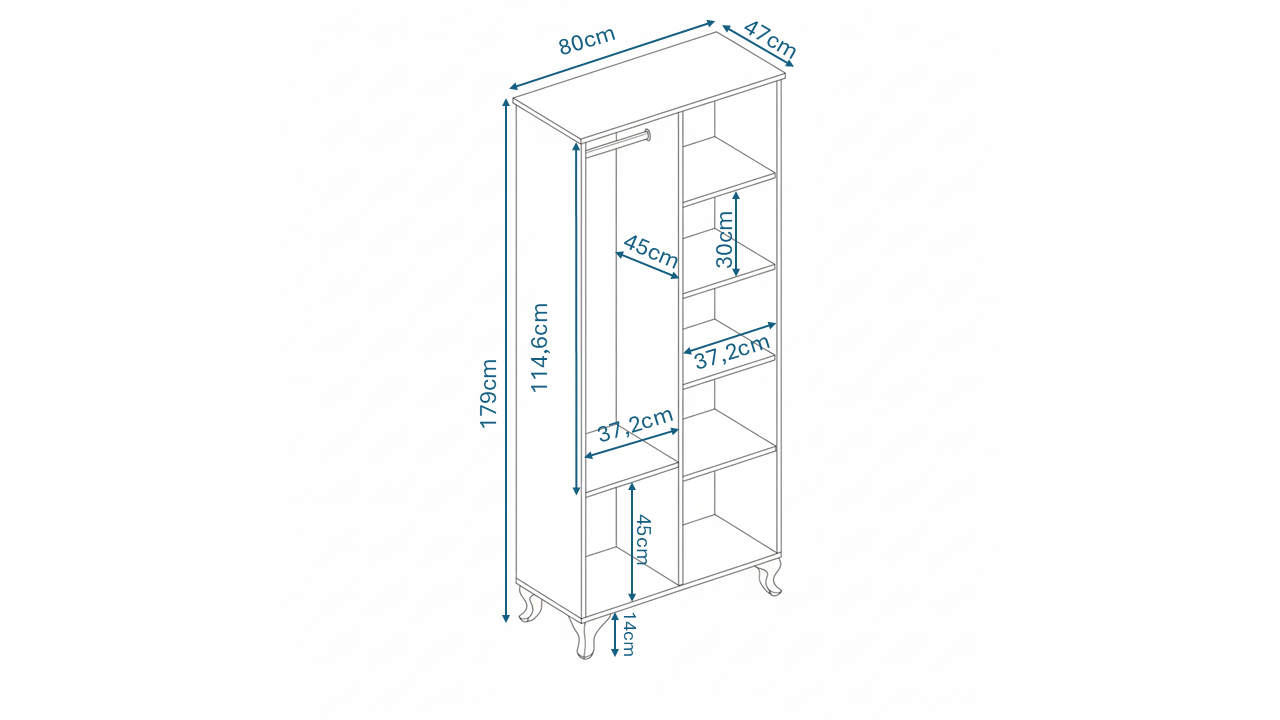 80cm
47cm
179cm
114,6cm
45cm
30cm
37,2cm
37,2cm
45cm
14cm